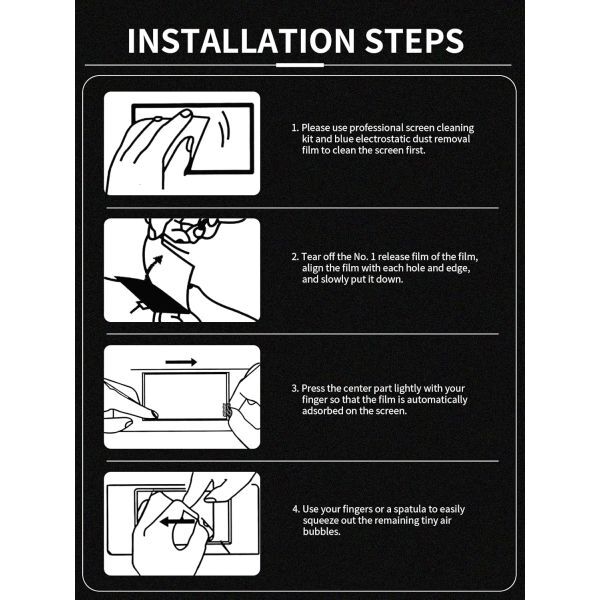 INSTALLATION STEPS

1. Please use professional screen cleaning kit and blue electrostatic dust removal film to clean the screen first.

2. Tear off the No. 1 release film of the film, align the film with each hole and edge, and slowly put it down.

3. Press the center part lightly with your finger so that the film is automatically adsorbed on the screen.

4. Use your fingers or a spatula to easily squeeze out the remaining tiny air bubbles.